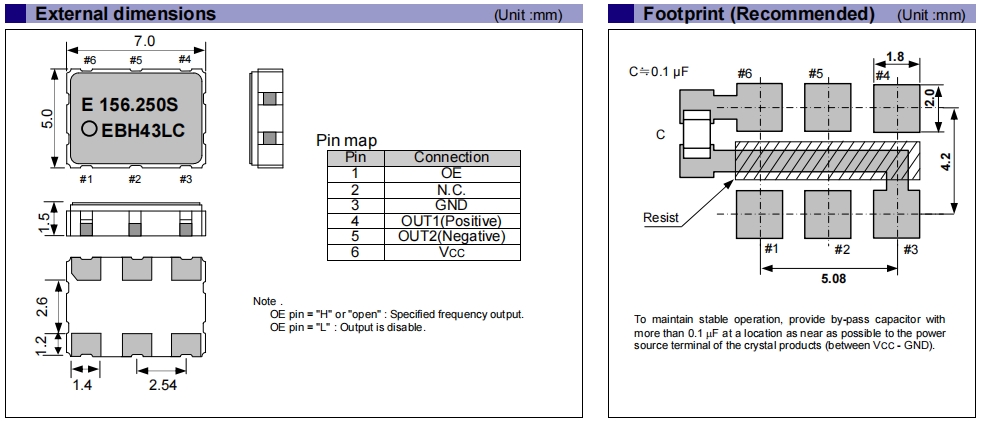 External dimensions (Unit :mm)

7.0
#6 #5 #4
E 156.250S
EBH43LC
5.0
#1 #2 #3
1.5
2.6
1.2
1.4 2.54

Pin map

| Pin | Connection |
|---|---|
| 1 | OE |
| 2 | N.C. |
| 3 | GND |
| 4 | OUT1(Positive) |
| 5 | OUT2(Negative) |
| 6 | Vcc |

Note .
OE pin = "H" or "open" : Specified frequency output.
OE pin = "L" : Output is disable.

Footprint (Recommended) (Unit :mm)

C≒0.1 μF
#6 #5 #4
1.8
2.0
C
4.2
Resist
#1 #2 #3
5.08

To maintain stable operation, provide by-pass capacitor with more than 0.1 μF at a location as near as possible to the power source terminal of the crystal products (between Vcc - GND).